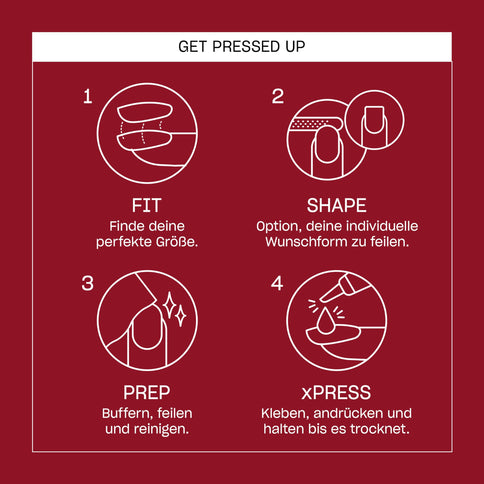 GET PRESSED UP

1

FIT
Finde deine perfekte Größe.

2

SHAPE
Option, deine individuelle Wunschform zu feilen.

3

PREP
Buffern, feilen und reinigen.

4

xPRESS
Kleben, andrücken und halten bis es trocknet.