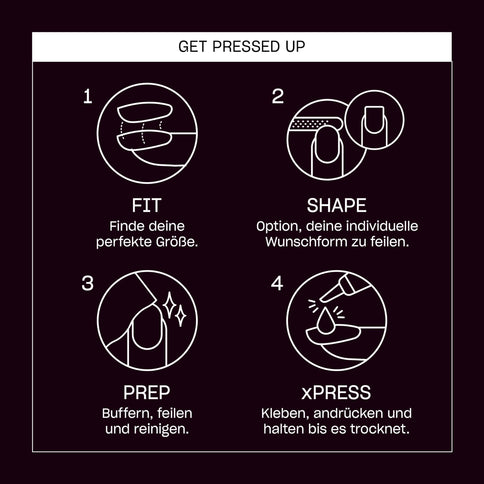 GET PRESSED UP

1

FIT
Finde deine perfekte Größe.

2

SHAPE
Option, deine individuelle Wunschform zu feilen.

3

PREP
Buffern, feilen und reinigen.

4

xPRESS
Kleben, andrücken und halten bis es trocknet.