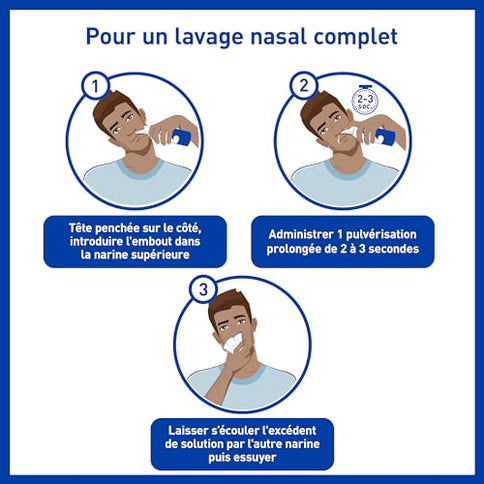 Pour un lavage nasal complet

1

Tête penchée sur le côté, introduire l'embout dans la narine supérieure

2

2-3 sec.

Administrer 1 pulvérisation prolongée de 2 à 3 secondes

3

Laisser s'écouler l'excédent de solution par l'autre narine puis essuyer