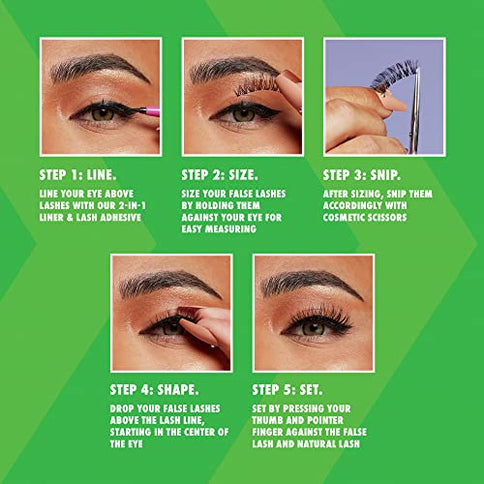 STEP 1: LINE.

LINE YOUR EYE ABOVE LASHES WITH OUR 2-IN-1 LINER & LASH ADHESIVE

STEP 2: SIZE.

SIZE YOUR FALSE LASHES BY HOLDING THEM AGAINST YOUR EYE FOR EASY MEASURING

STEP 3: SNIP.

AFTER SIZING, SNIP THEM ACCORDINGLY WITH COSMETIC SCISSORS

STEP 4: SHAPE.

DROP YOUR FALSE LASHES ABOVE THE LASH LINE, STARTING IN THE CENTER OF THE EYE

STEP 5: SET.

SET BY PRESSING YOUR THUMB AND POINTER FINGER AGAINST THE FALSE LASH AND NATURAL LASH