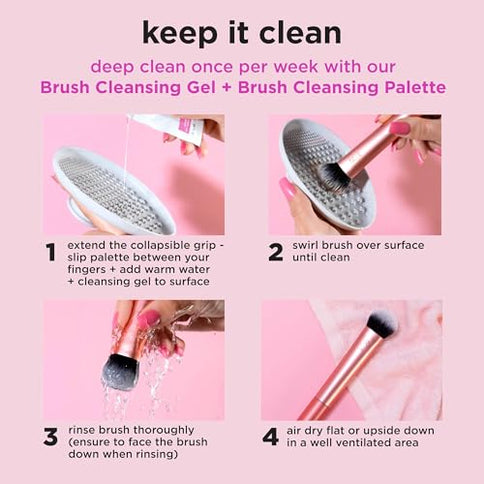 keep it clean

deep clean once per week with our
Brush Cleansing Gel + Brush Cleansing Palette

1 extend the collapsible grip - slip palette between your fingers + add warm water + cleansing gel to surface

2 swirl brush over surface until clean

3 rinse brush thoroughly (ensure to face the brush down when rinsing)

4 air dry flat or upside down in a well ventilated area