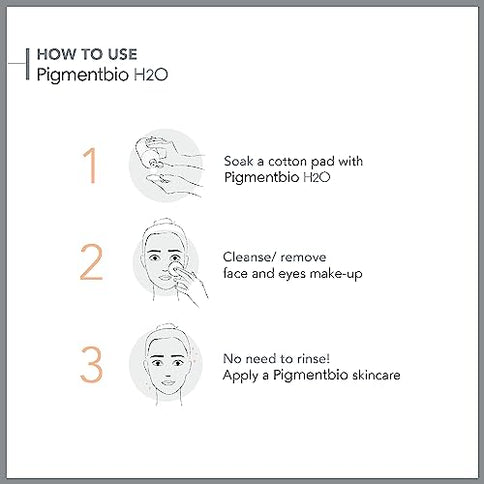 HOW TO USE
Pigmentbio H2O

1

Soak a cotton pad with Pigmentbio H2O

2

Cleanse/ remove face and eyes make-up

3

No need to rinse!
Apply a Pigmentbio skincare